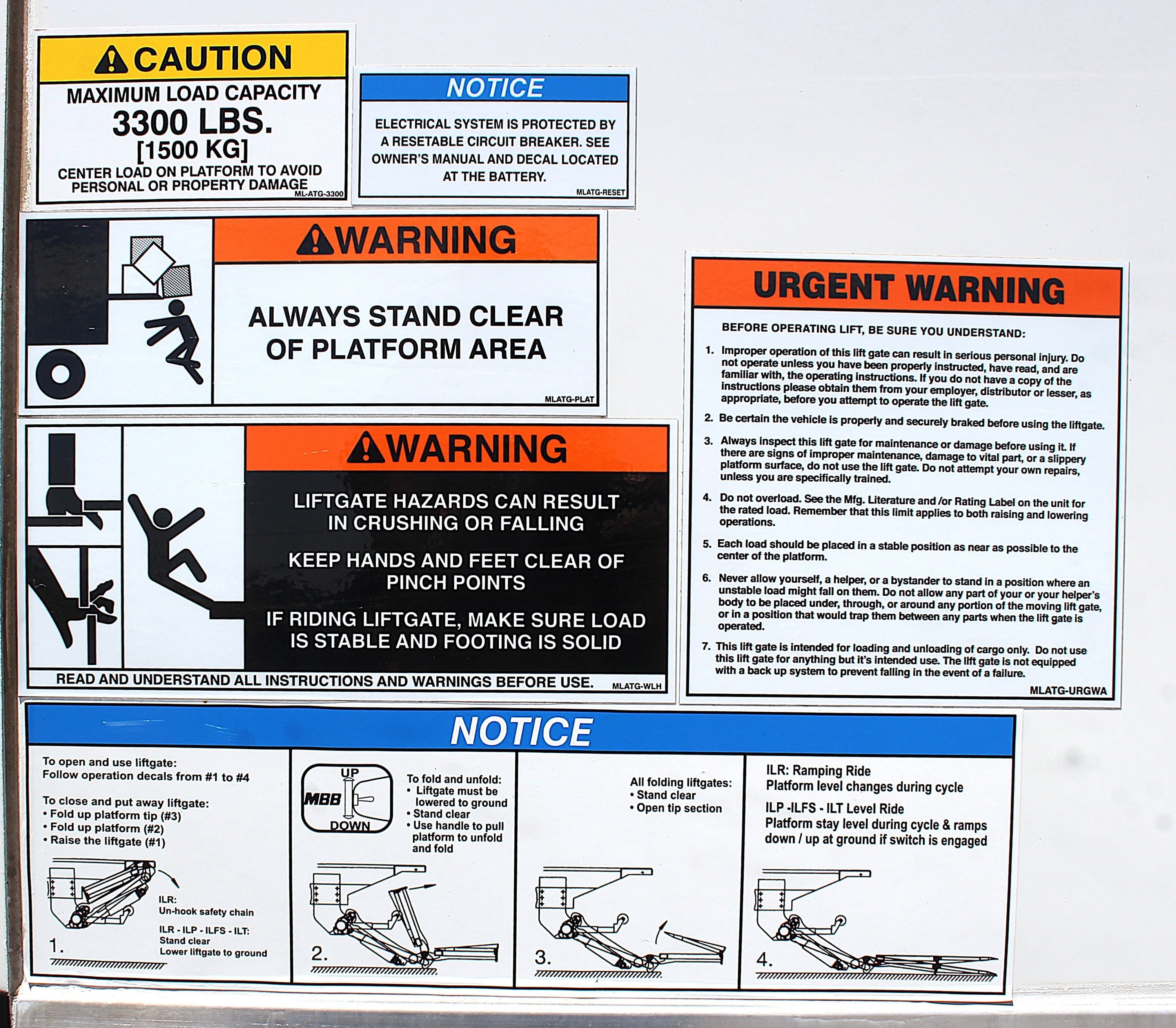 CAUTION

MAXIMUM LOAD CAPACITY
3300 LBS.
[1500 KG]
CENTER LOAD ON PLATFORM TO AVOID PERSONAL OR PROPERTY DAMAGE

ML-ATG-3300

NOTICE

ELECTRICAL SYSTEM IS PROTECTED BY A RESETABLE CIRCUIT BREAKER. SEE OWNER'S MANUAL AND DECAL LOCATED AT THE BATTERY.

MLATG-RESET

WARNING

ALWAYS STAND CLEAR OF PLATFORM AREA

MLATG-PLAT

WARNING

LIFTGATE HAZARDS CAN RESULT IN CRUSHING OR FALLING

KEEP HANDS AND FEET CLEAR OF PINCH POINTS

IF RIDING LIFTGATE, MAKE SURE LOAD IS STABLE AND FOOTING IS SOLID

READ AND UNDERSTAND ALL INSTRUCTIONS AND WARNINGS BEFORE USE.

MLATG-WLH

URGENT WARNING

BEFORE OPERATING LIFT, BE SURE YOU UNDERSTAND:

1. Improper operation of this lift gate can result in serious personal injury. Do not operate unless you have been properly instructed, have read, and are familiar with, the operating instructions. If you do not have a copy of the instructions please obtain them from your employer, distributor or lesser, as appropriate, before you attempt to operate the lift gate.

2. Be certain the vehicle is properly and securely braked before using the liftgate.

3. Always inspect this lift gate for maintenance or damage before using it. If there are signs of improper maintenance, damage to vital part, or a slippery platform surface, do not use the lift gate. Do not attempt your own repairs, unless you are specifically trained.

4. Do not overload. See the Mfg. Literature and /or Rating Label on the unit for the rated load. Remember that this limit applies to both raising and lowering operations.

5. Each load should be placed in a stable position as near as possible to the center of the platform.

6. Never allow yourself, a helper, or a bystander to stand in a position where an unstable load might fall on them. Do not allow any part of your or your helper's body to be placed under, through, or around any portion of the moving lift gate, or in a position that would trap them between any parts when the lift gate is operated.

7. This lift gate is intended for loading and unloading of cargo only. Do not use this lift gate for anything but it's intended use. The lift gate is not equipped with a back up system to prevent falling in the event of a failure.

MLATG-URGWA

NOTICE

To open and use liftgate:
Follow operation decals from #1 to #4

To close and put away liftgate:
• Fold up platform tip (#3)
• Fold up platform (#2)
• Raise the liftgate (#1)

ILR:
Un-hook safety chain

ILR - ILP - ILFS - ILT:
Stand clear
Lower liftgate to ground

1.

UP
MBB
DOWN

To fold and unfold:
• Liftgate must be lowered to ground
• Stand clear
• Use handle to pull platform to unfold and fold

2.

All folding liftgates:
• Stand clear
• Open tip section

3.

ILR: Ramping Ride
Platform level changes during cycle

ILP -ILFS - ILT Level Ride
Platform stay level during cycle & ramps down / up at ground if switch is engaged

4.